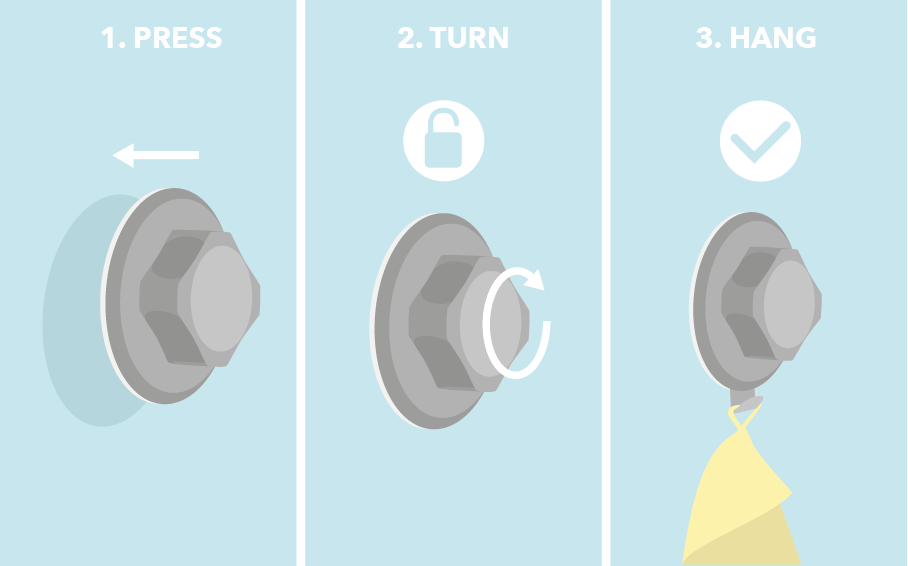 1. PRESS

2. TURN

3. HANG