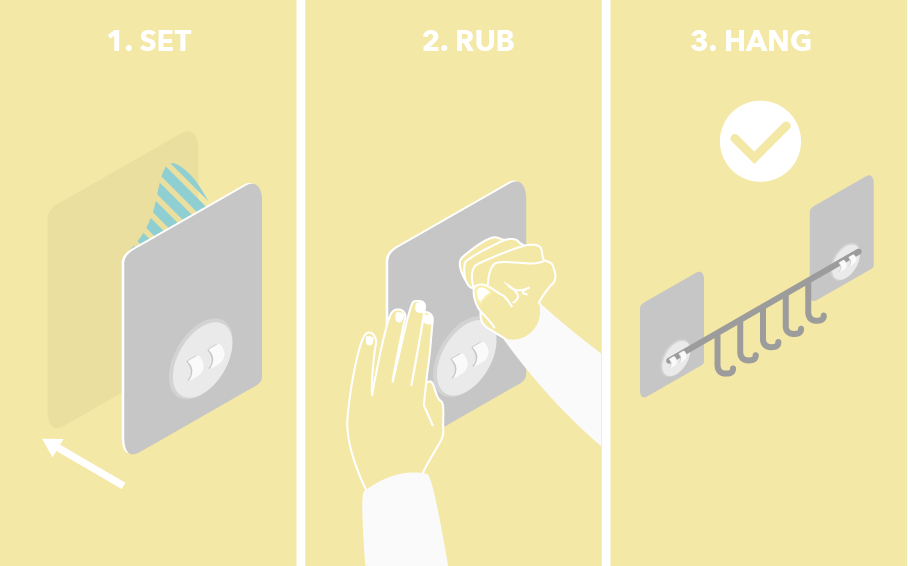 1. SET

2. RUB

3. HANG