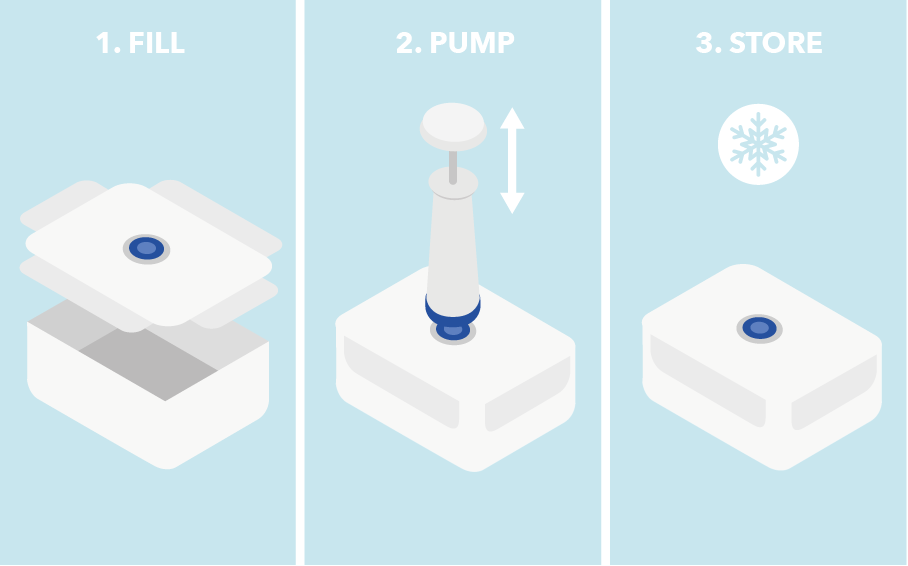 1. FILL

2. PUMP

3. STORE